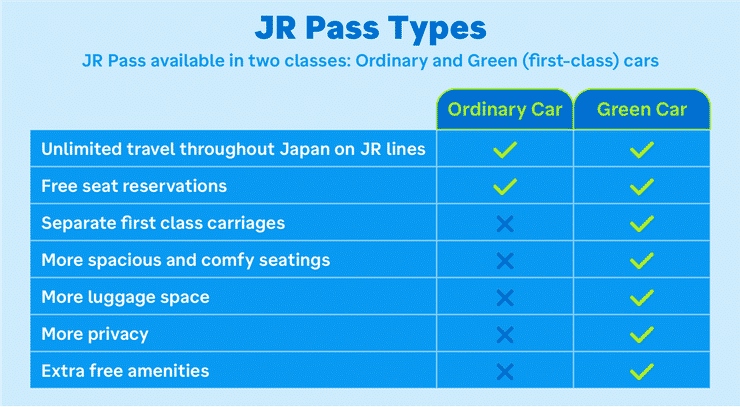 JR Pass Types

JR Pass available in two classes: Ordinary and Green (first-class) cars

| | Ordinary Car | Green Car |
|---|---|---|
| Unlimited travel throughout Japan on JR lines | ✓ | ✓ |
| Free seat reservations | ✓ | ✓ |
| Separate first class carriages | ✗ | ✓ |
| More spacious and comfy seatings | ✗ | ✓ |
| More luggage space | ✗ | ✓ |
| More privacy | ✗ | ✓ |
| Extra free amenities | ✗ | ✓ |